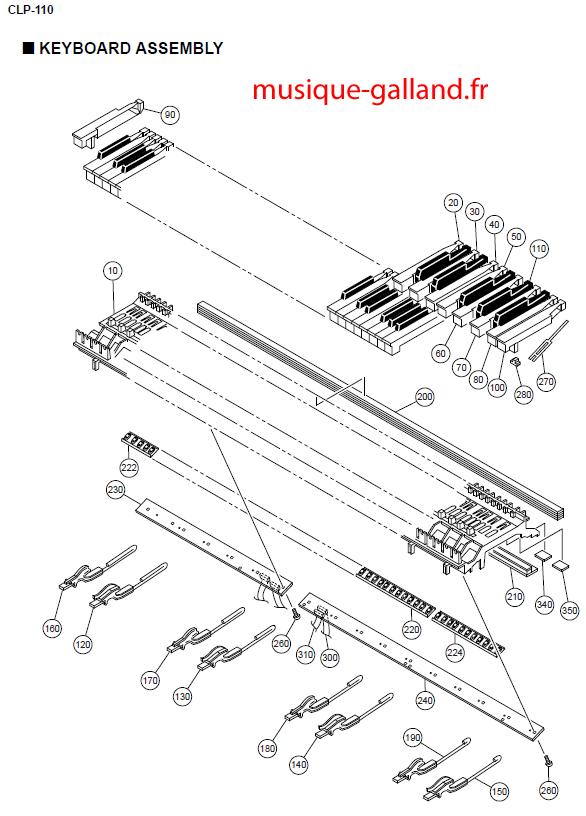 CLP-110

■ KEYBOARD ASSEMBLY

musique-galland.fr

90

20
30
40
50
110

10

60
70
80
100
280
270

200

222

230

210
340
350

160
120

260
310
300
220
224

170
130

240

180
140

190
150
260