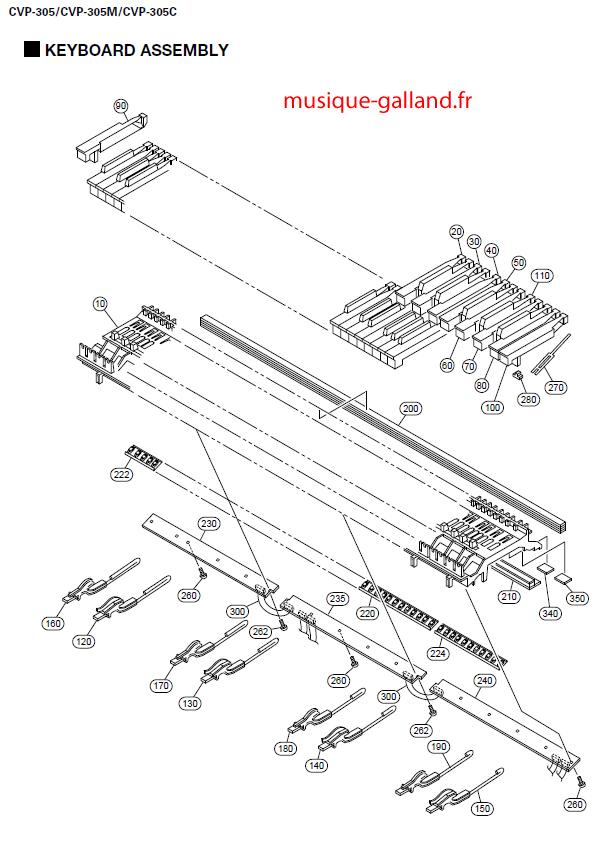 CVP-305/CVP-305M/CVP-305C

KEYBOARD ASSEMBLY

musique-galland.fr

90

20
30
40
50
110

10

60
70
80
100
280
270

200

222

230

260

300
262
235

220
224

210
340
350

160
120

170
130

260

300
262

240

180
140

190
150

260