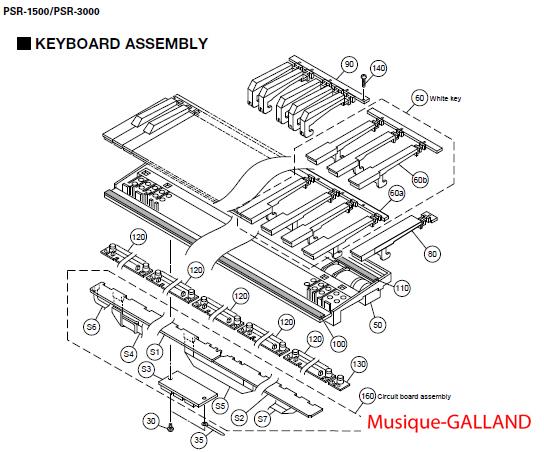 PSR-1500/PSR-3000

■ KEYBOARD ASSEMBLY

90
140
60 White key
60b
60a
80
120
120
120
120
120
110
50
100
130
S6
S4
S1
S3
S5
S2
S7
160 Circuit board assembly
30
35

Musique-GALLAND