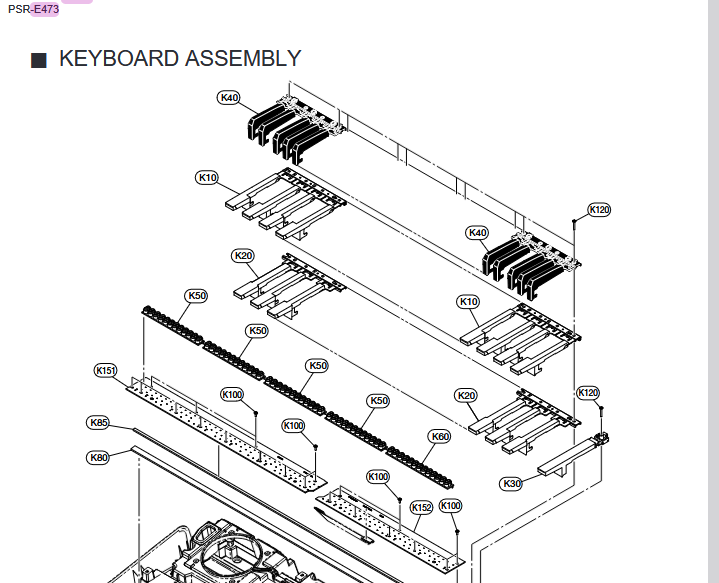 PSR-E473

■ KEYBOARD ASSEMBLY

K40
K10
K120
K40
K20
K50
K10
K50
K50
K151
K100
K50
K20
K120
K85
K100
K60
K80
K100
K30
K152
K100